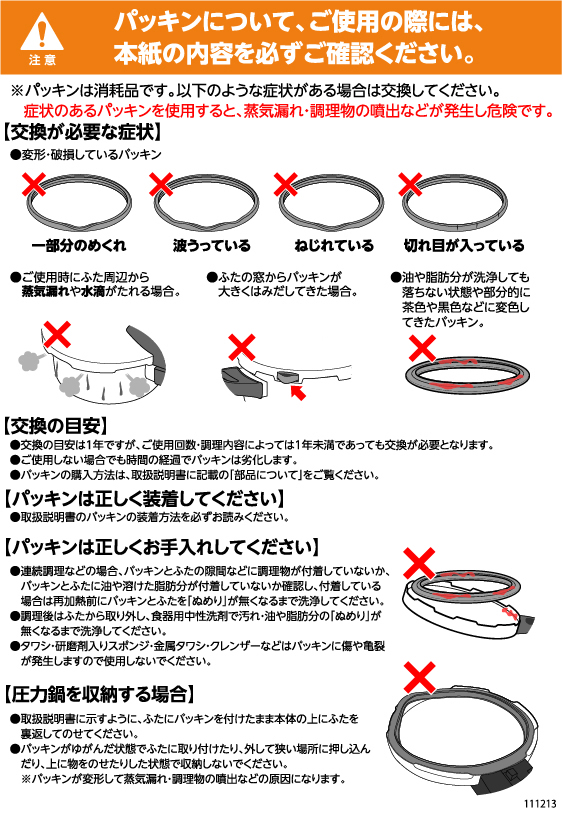 注意

パッキンについて、ご使用の際には、本紙の内容を必ずご確認ください。

※パッキンは消耗品です。以下のような症状がある場合は交換してください。
症状のあるパッキンを使用すると、蒸気漏れ・調理物の噴出などが発生し危険です。

【交換が必要な症状】
●変形・破損しているパッキン

一部分のめくれ　波うっている　ねじれている　切れ目が入っている

●ご使用時にふた周辺から蒸気漏れや水滴がたれる場合。

●ふたの窓からパッキンが大きくはみだしてきた場合。

●油や脂肪分が洗浄しても落ちない状態や部分的に茶色や黒色などに変色してきたパッキン。

【交換の目安】
●交換の目安は1年ですが、ご使用回数・調理内容によっては1年未満であっても交換が必要となります。
●ご使用しない場合でも時間の経過でパッキンは劣化します。
●パッキンの購入方法は、取扱説明書に記載の「部品について」をご覧ください。

【パッキンは正しく装着してください】
●取扱説明書のパッキンの装着方法を必ずお読みください。

【パッキンは正しくお手入れしてください】
●連続調理などの場合、パッキンとふたの隙間などに調理物が付着していないか、パッキンとふたに油や溶けた脂肪分が付着していないか確認し、付着している場合は再加熱前にパッキンとふたを「ぬめり」が無くなるまで洗浄してください。
●調理後はふたから取り外し、食器用中性洗剤で汚れ・油や脂肪分の「ぬめり」が無くなるまで洗浄してください。
●タワシ・研磨剤入りスポンジ・金属タワシ・クレンザーなどはパッキンに傷や亀裂が発生しますので使用しないでください。

【圧力鍋を収納する場合】
●取扱説明書に示すように、ふたにパッキンを付けたまま本体の上にふたを裏返してのせてください。
●パッキンがゆがんだ状態でふたに取り付けたり、外して狭い場所に押し込んだり、上に物をのせたりした状態で収納しないでください。
※パッキンが変形して蒸気漏れ・調理物の噴出などの原因になります。

111213