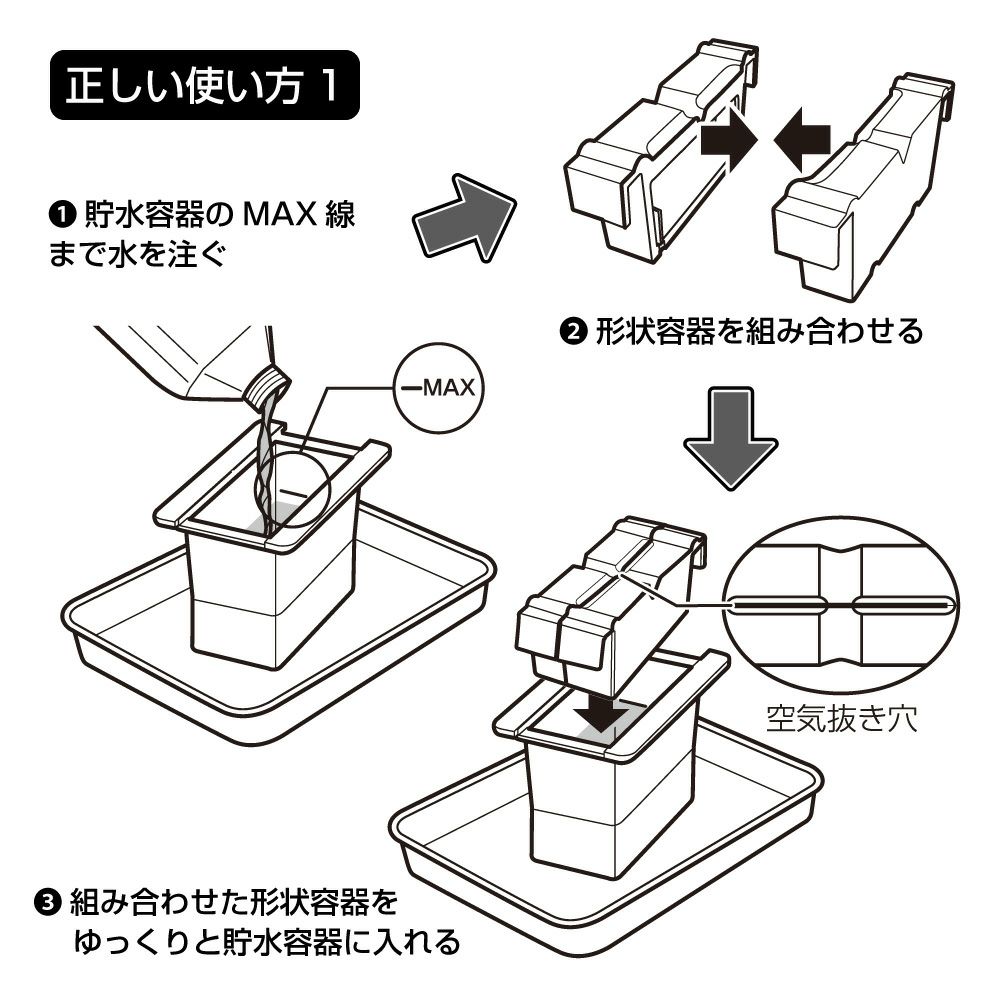 正しい使い方 1

❶ 貯水容器の MAX 線まで水を注ぐ

MAX

❷ 形状容器を組み合わせる

空気抜き穴

❸ 組み合わせた形状容器をゆっくりと貯水容器に入れる