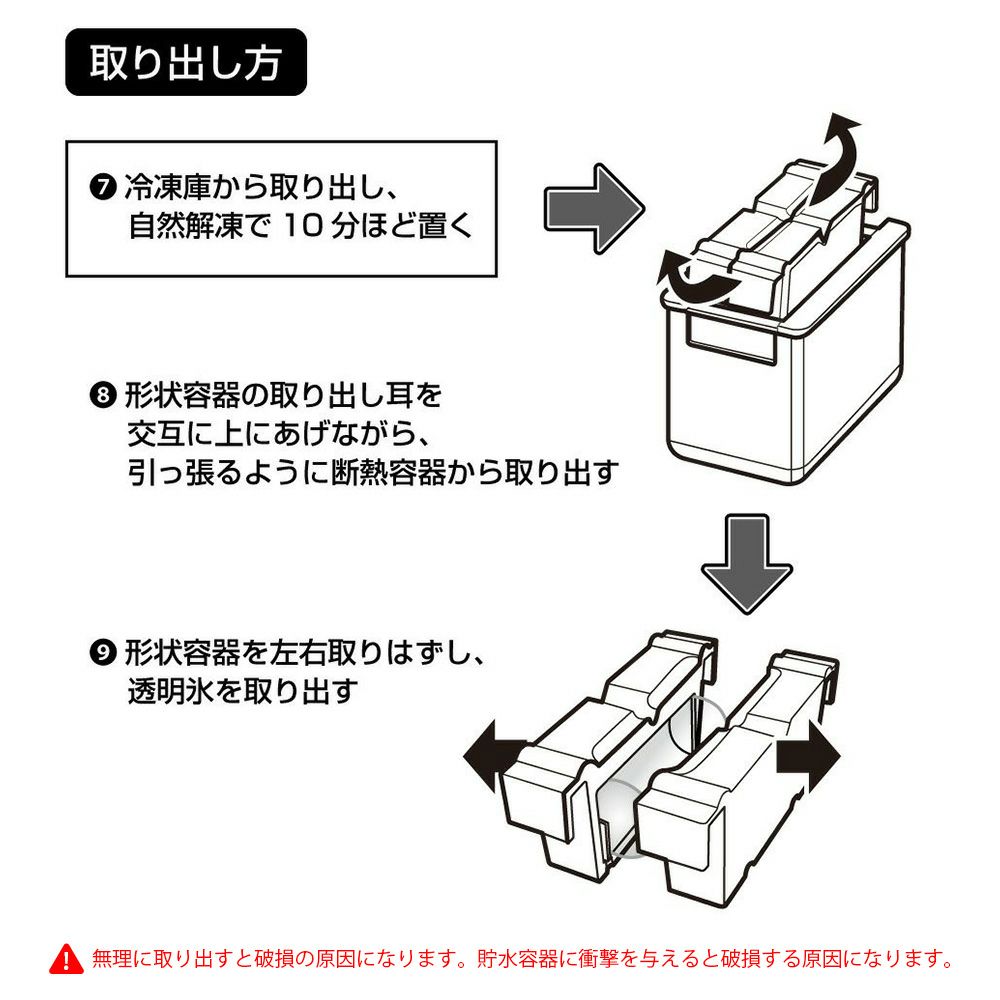 取り出し方

❼ 冷凍庫から取り出し、自然解凍で 10 分ほど置く

❽ 形状容器の取り出し耳を交互に上にあげながら、引っ張るように断熱容器から取り出す

❾ 形状容器を左右取りはずし、透明氷を取り出す

無理に取り出すと破損の原因になります。貯水容器に衝撃を与えると破損する原因になります。